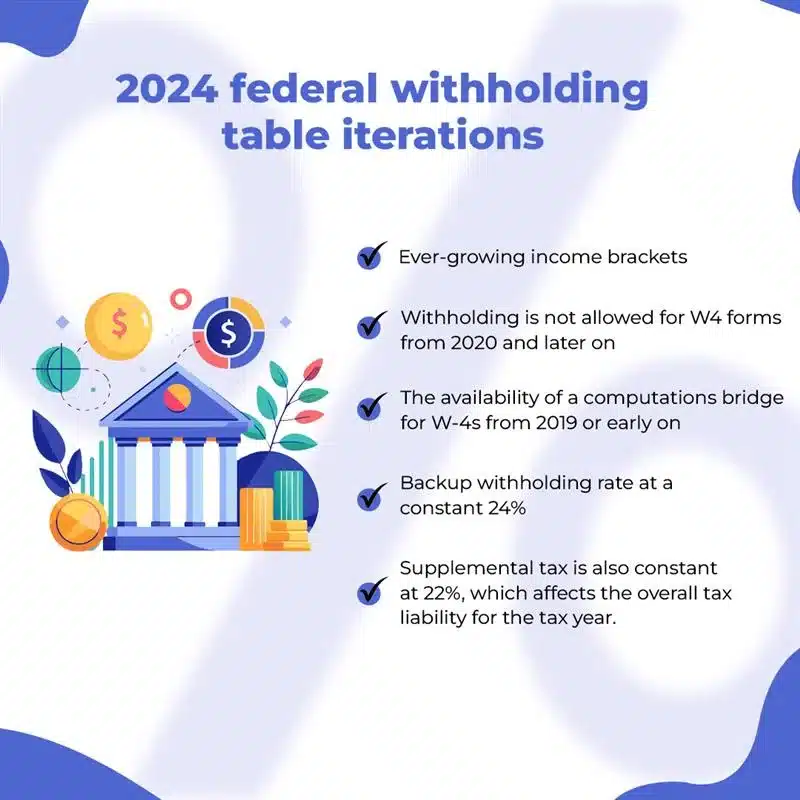 2024 federal withholding table iterations

$ $

Ever-growing income brackets

Withholding is not allowed for W4 forms from 2020 and later on

The availability of a computations bridge for W-4s from 2019 or early on

Backup withholding rate at a constant 24%

Supplemental tax is also constant at 22%, which affects the overall tax liability for the tax year.